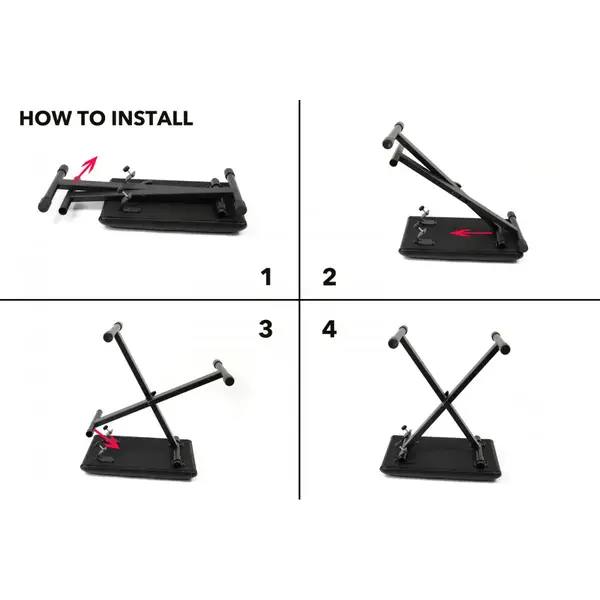 HOW TO INSTALL

1

2

3

4